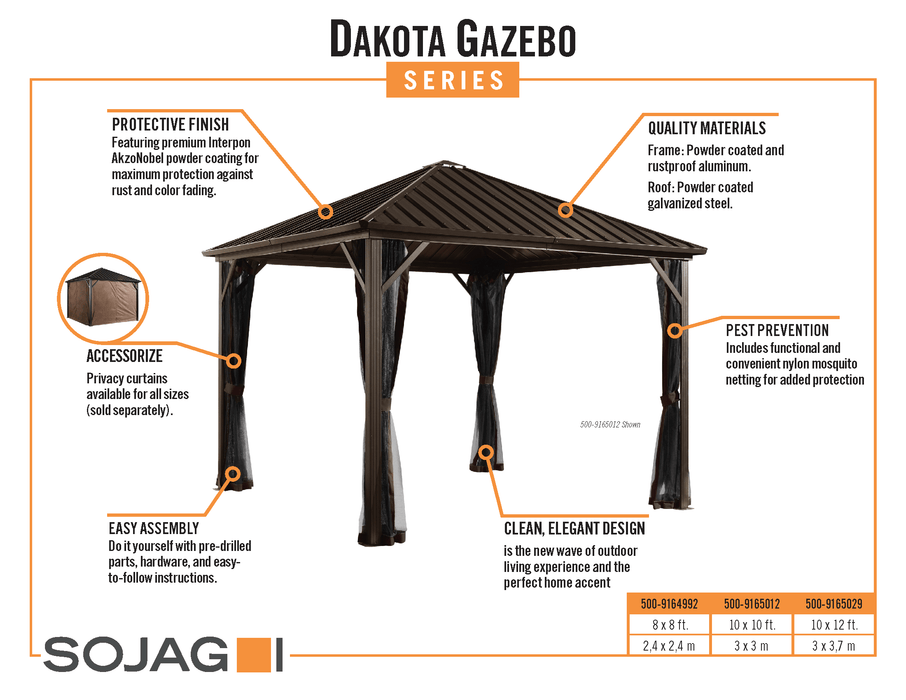 DAKOTA GAZEBO
SERIES

PROTECTIVE FINISH
Featuring premium Interpon AkzoNobel powder coating for maximum protection against rust and color fading.

QUALITY MATERIALS
Frame: Powder coated and rustproof aluminum.
Roof: Powder coated galvanized steel.

ACCESSORIZE
Privacy curtains available for all sizes (sold separately).

PEST PREVENTION
Includes functional and convenient nylon mosquito netting for added protection

500-9165012 Shown

EASY ASSEMBLY
Do it yourself with pre-drilled parts, hardware, and easy-to-follow instructions.

CLEAN, ELEGANT DESIGN
is the new wave of outdoor living experience and the perfect home accent

| 500-9164992 | 500-9165012 | 500-9165029 |
|---|---|---|
| 8 x 8 ft. | 10 x 10 ft. | 10 x 12 ft. |
| 2,4 x 2,4 m | 3 x 3 m | 3 x 3,7 m |

SOJAG